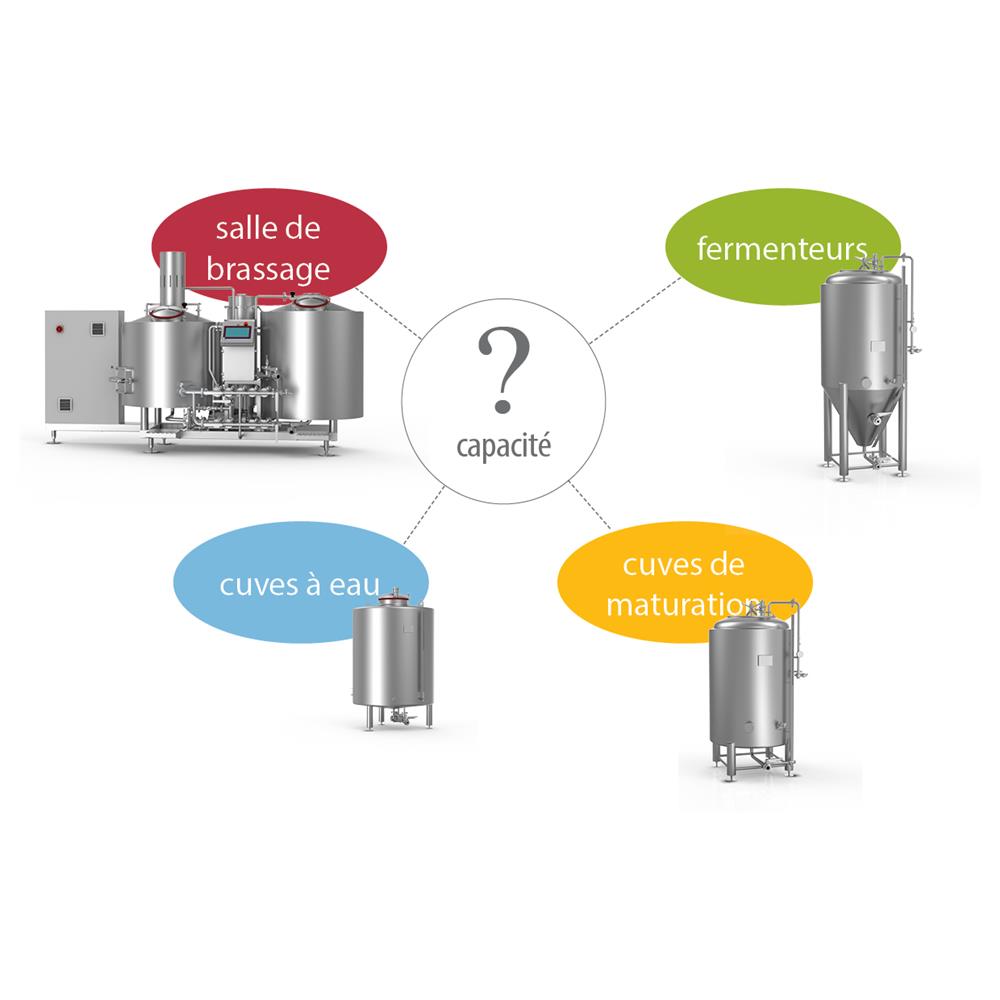 salle de brassage

fermenteurs

?

capacité

cuves à eau

cuves de maturation